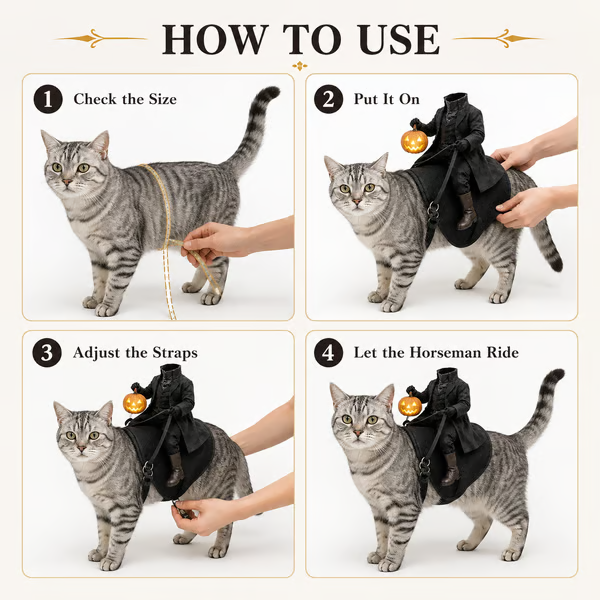 HOW TO USE

1 Check the Size

2 Put It On

3 Adjust the Straps

4 Let the Horseman Ride